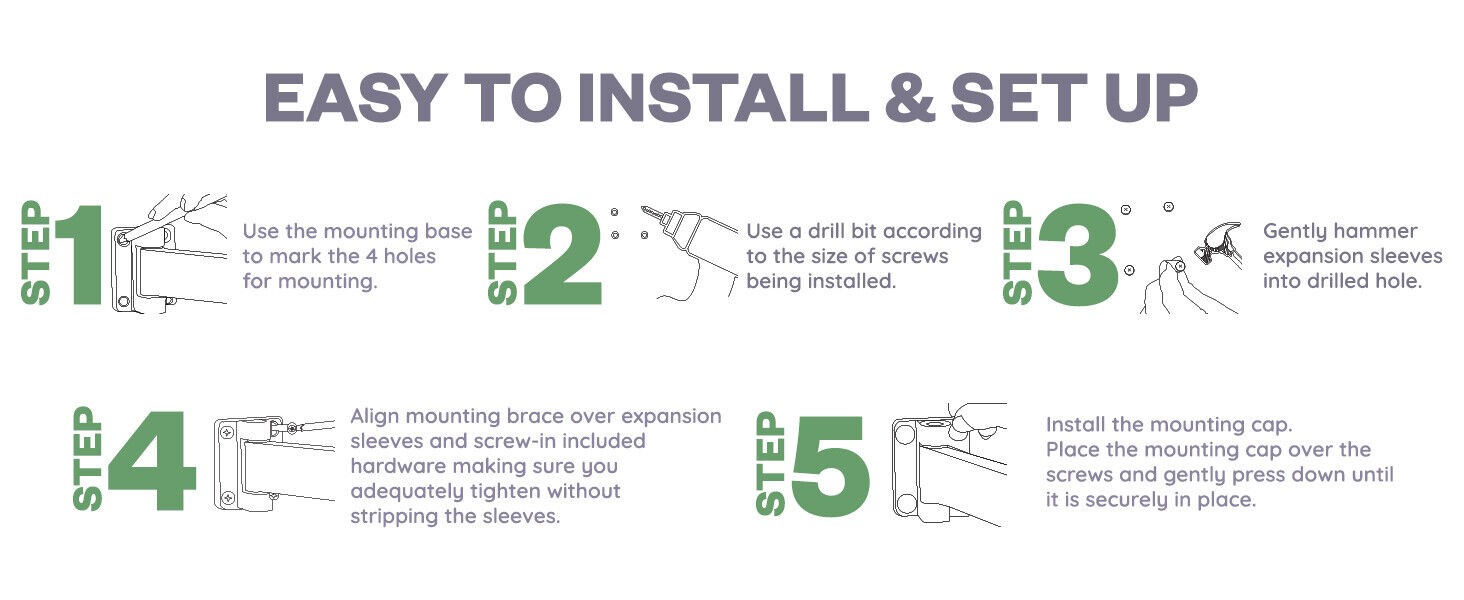 EASY TO INSTALL & SET UP

STEP 1
Use the mounting base to mark the 4 holes for mounting.

STEP 2
Use a drill bit according to the size of screws being installed.

STEP 3
Gently hammer expansion sleeves into drilled hole.

STEP 4
Align mounting brace over expansion sleeves and screw-in included hardware making sure you adequately tighten without stripping the sleeves.

STEP 5
Install the mounting cap.
Place the mounting cap over the screws and gently press down until it is securely in place.